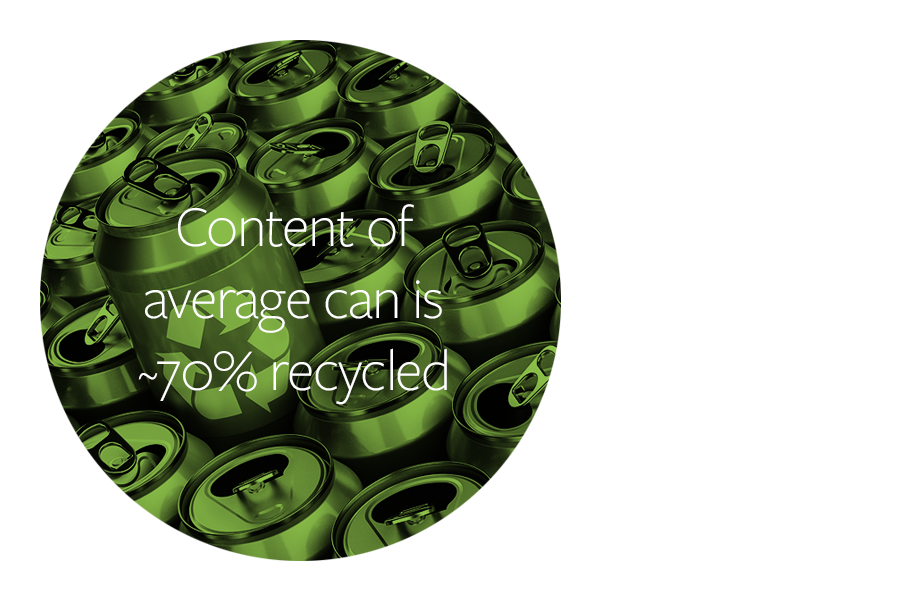 Content of average can is ~70% recycled